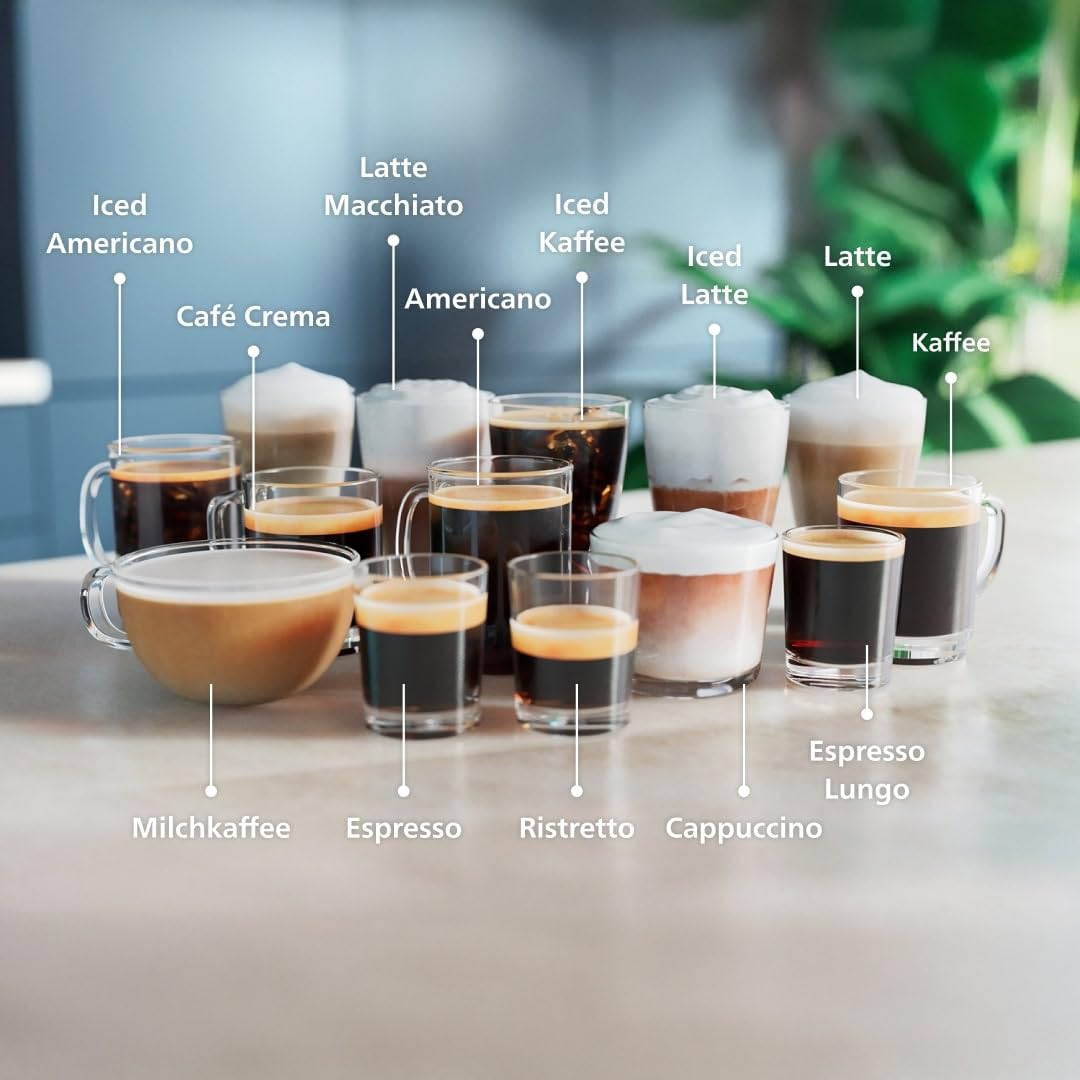 Iced Americano

Café Crema

Latte Macchiato

Americano

Iced Kaffee

Iced Latte

Latte

Kaffee

Milchkaffee

Espresso

Ristretto

Cappuccino

Espresso Lungo